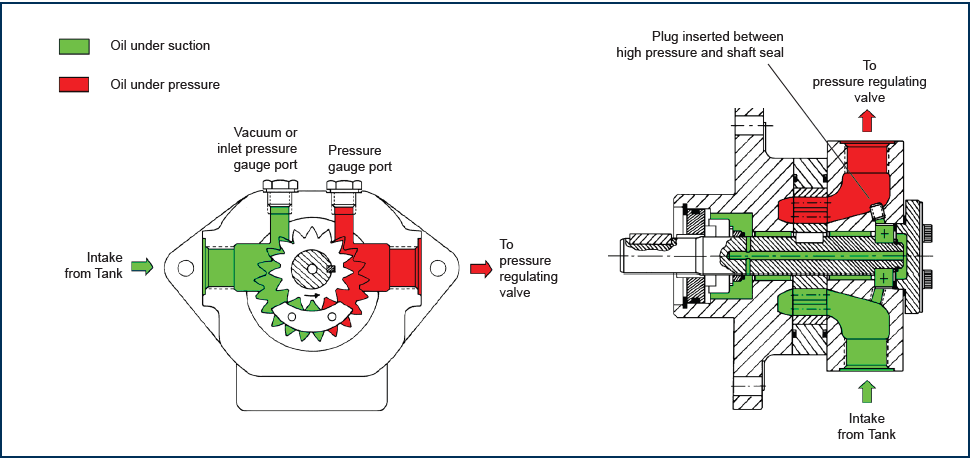 Oil under suction

Oil under pressure

Vacuum or inlet pressure gauge port

Pressure gauge port

Intake from Tank

To pressure regulating valve

Plug inserted between high pressure and shaft seal

To pressure regulating valve

Intake from Tank